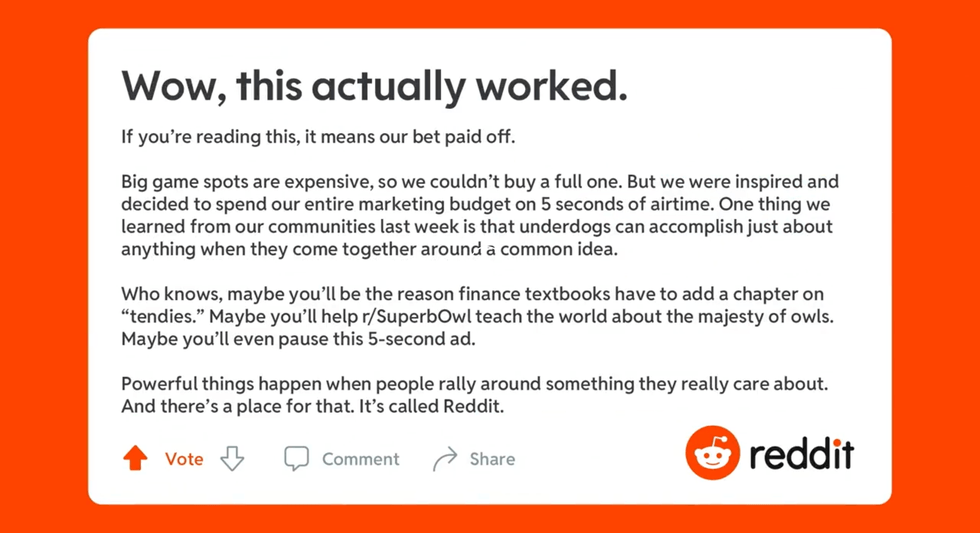 Wow, this actually worked.

If you're reading this, it means our bet paid off.

Big game spots are expensive, so we couldn't buy a full one. But we were inspired and decided to spend our entire marketing budget on 5 seconds of airtime. One thing we learned from our communities last week is that underdogs can accomplish just about anything when they come together around a common idea.

Who knows, maybe you'll be the reason finance textbooks have to add a chapter on "tendies." Maybe you'll help r/SuperbOwl teach the world about the majesty of owls. Maybe you'll even pause this 5-second ad.

Powerful things happen when people rally around something they really care about. And there's a place for that. It's called Reddit.

Vote Comment Share

reddit